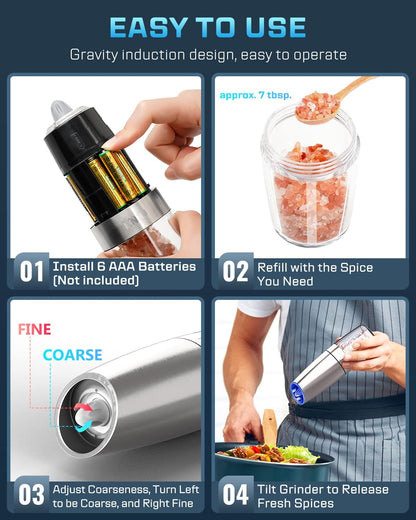 EASY TO USE

Gravity induction design, easy to operate

01 Install 6 AAA Batteries (Not included)

approx. 7 tbsp.

02 Refill with the Spice You Need

FINE

COARSE

03 Adjust Coarseness, Turn Left to be Coarse, and Right Fine

04 Tilt Grinder to Release Fresh Spices