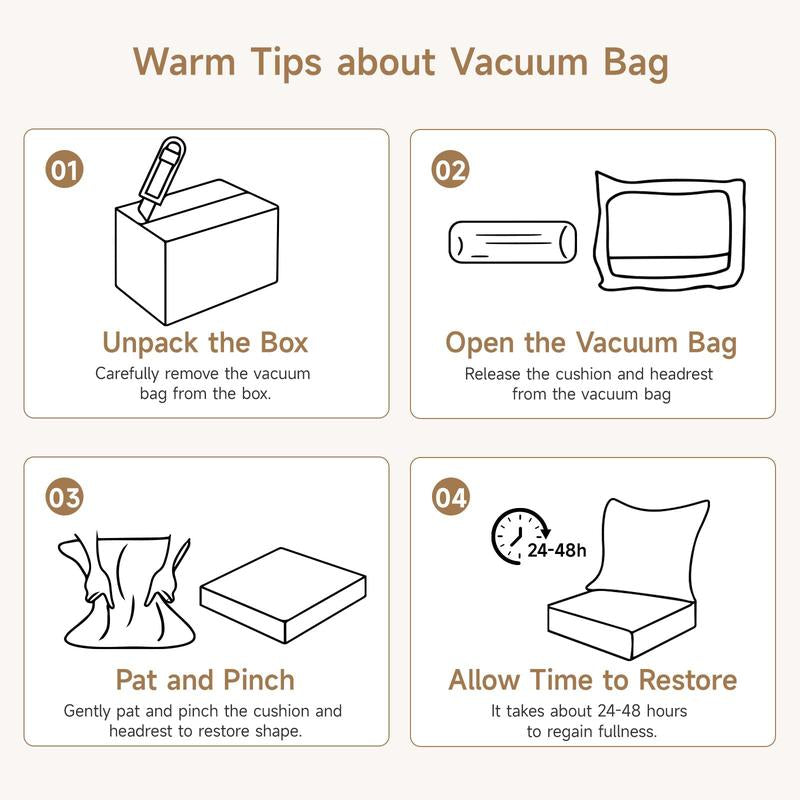 Warm Tips about Vacuum Bag

01

Unpack the Box

Carefully remove the vacuum bag from the box.

02

Open the Vacuum Bag

Release the cushion and headrest from the vacuum bag

03

Pat and Pinch

Gently pat and pinch the cushion and headrest to restore shape.

04

24-48h

Allow Time to Restore

It takes about 24-48 hours to regain fullness.