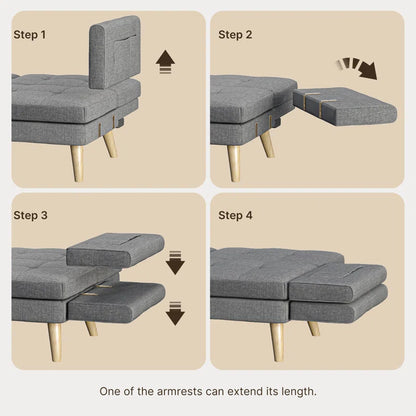 Step 1

Step 2

Step 3

Step 4

One of the armrests can extend its length.