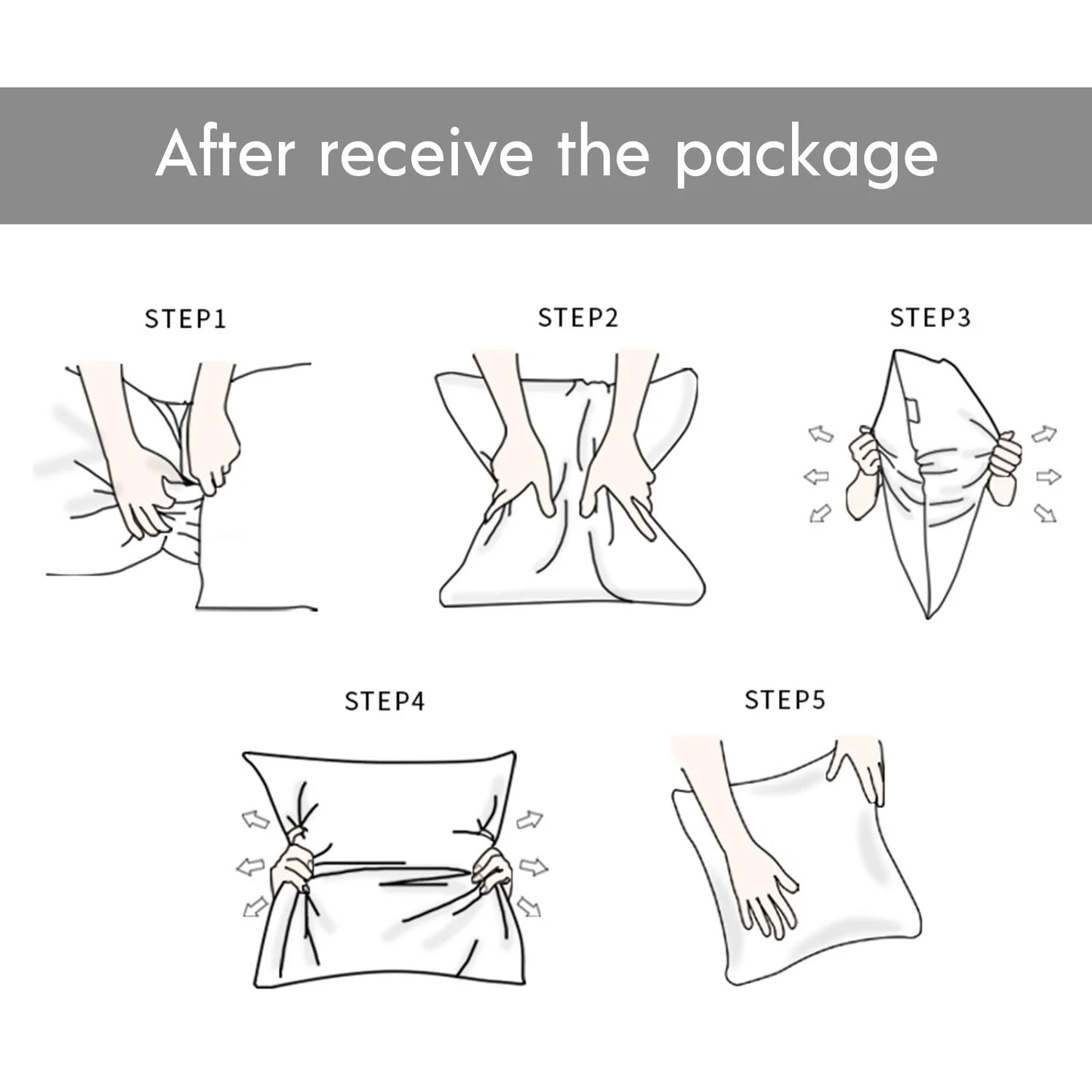 After receive the package

STEP1

STEP2

STEP3

STEP4

STEP5