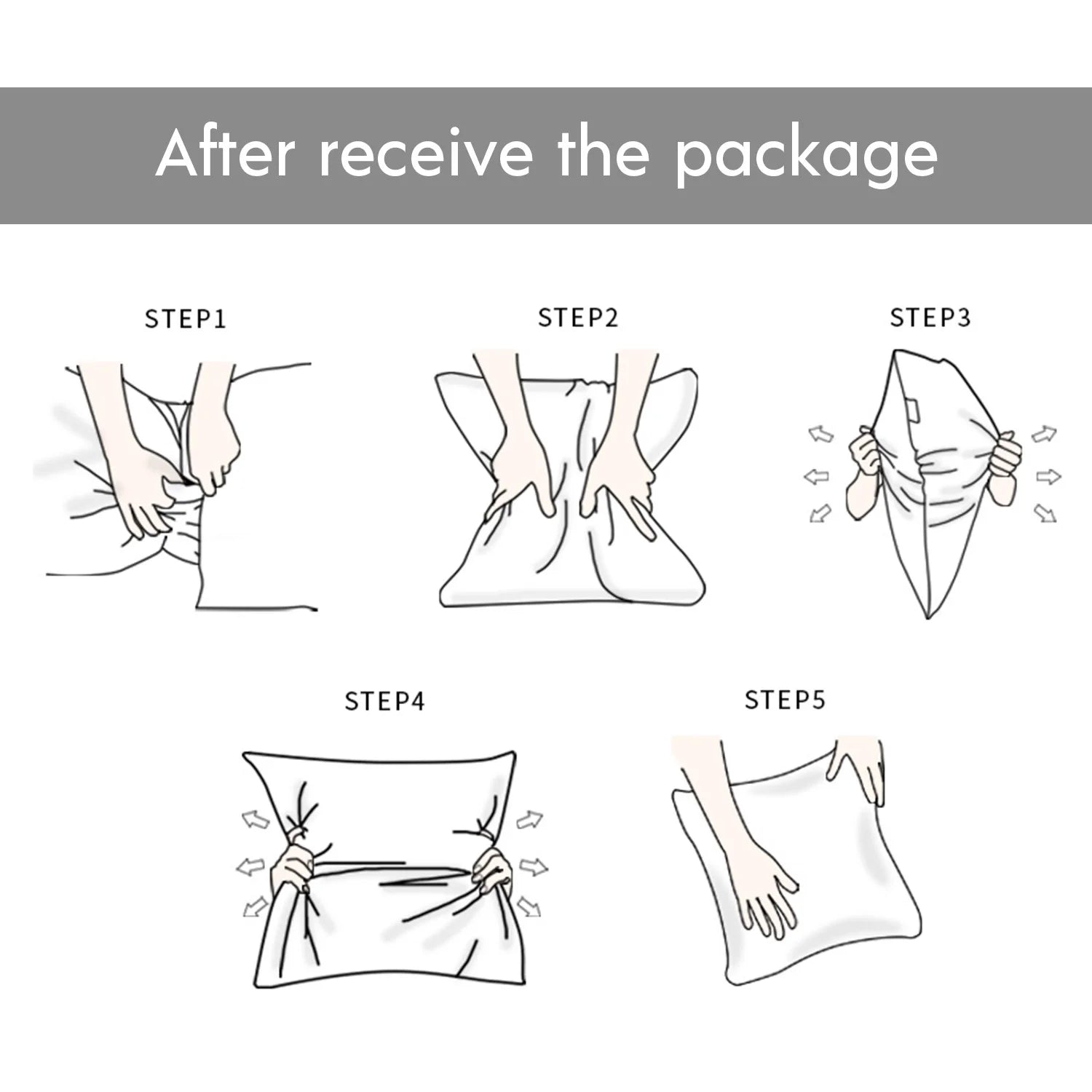 After receive the package

STEP1

STEP2

STEP3

STEP4

STEP5