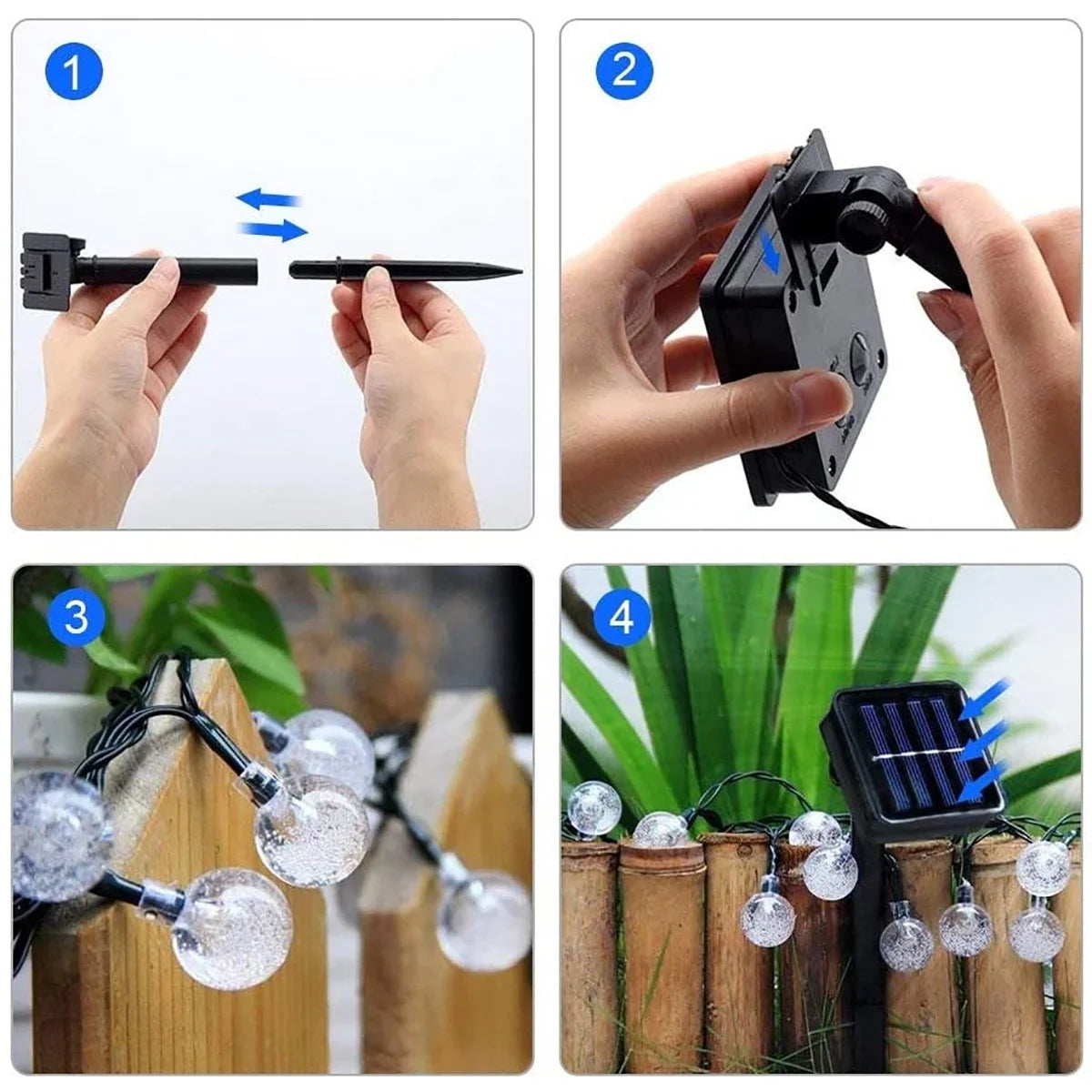 1

2

3

4